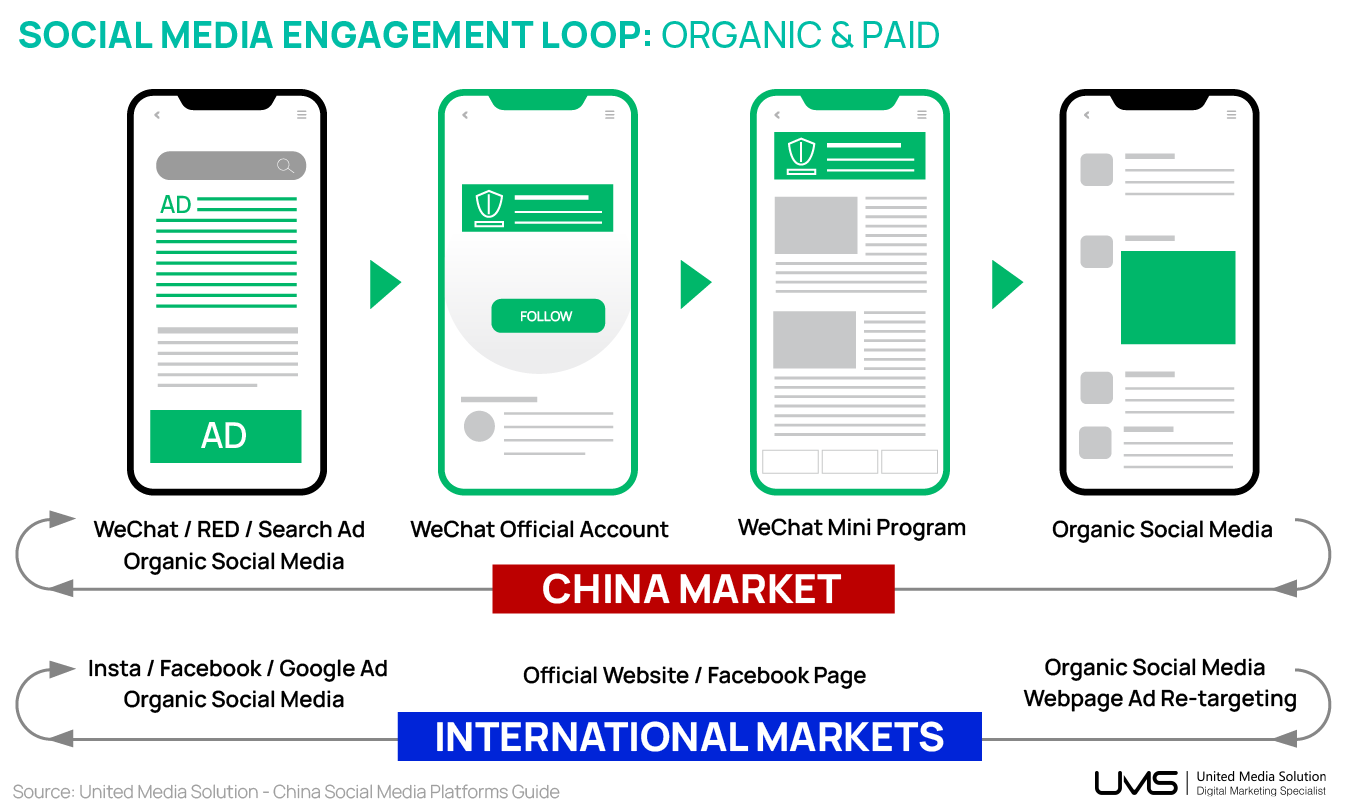 SOCIAL MEDIA ENGAGEMENT LOOP: ORGANIC & PAID

AD

AD

FOLLOW

WeChat / RED / Search Ad
Organic Social Media

WeChat Official Account

WeChat Mini Program

Organic Social Media

CHINA MARKET

Insta / Facebook / Google Ad
Organic Social Media

Official Website / Facebook Page

Organic Social Media
Webpage Ad Re-targeting

INTERNATIONAL MARKETS

Source: United Media Solution - China Social Media Platforms Guide

UMS United Media Solution
Digital Marketing Specialist